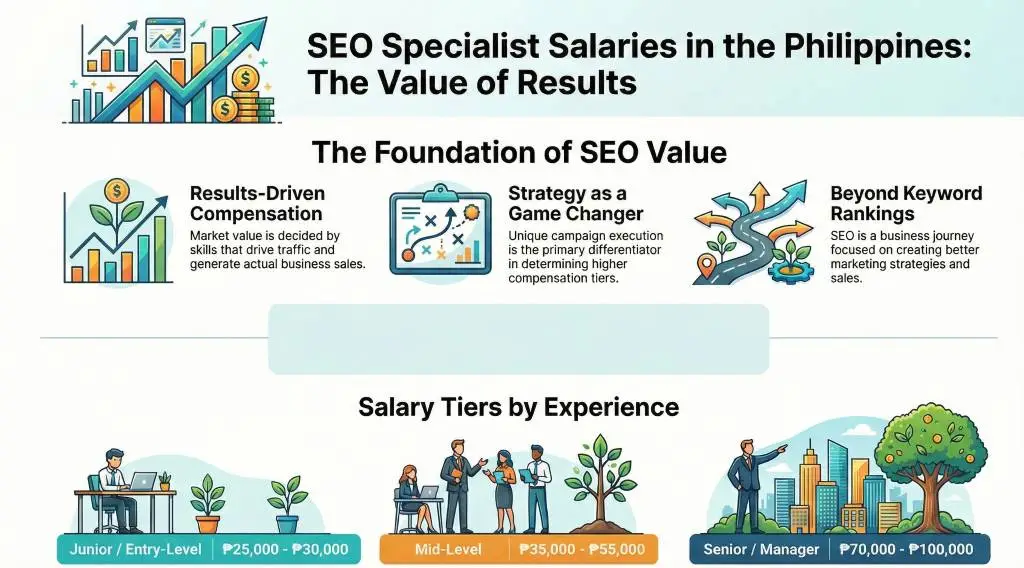 SEO Specialist Salaries in the Philippines: The Value of Results

The Foundation of SEO Value

Results-Driven Compensation

Market value is decided by skills that drive traffic and generate actual business sales.

Strategy as a Game Changer

Unique campaign execution is the primary differentiator in determining higher compensation tiers.

Beyond Keyword Rankings

SEO is a business journey focused on creating better marketing strategies and sales.

Salary Tiers by Experience

Junior / Entry-Level | ₱25,000 - ₱30,000

Mid-Level | ₱35,000 - ₱55,000

Senior / Manager | ₱70,000 - ₱100,000